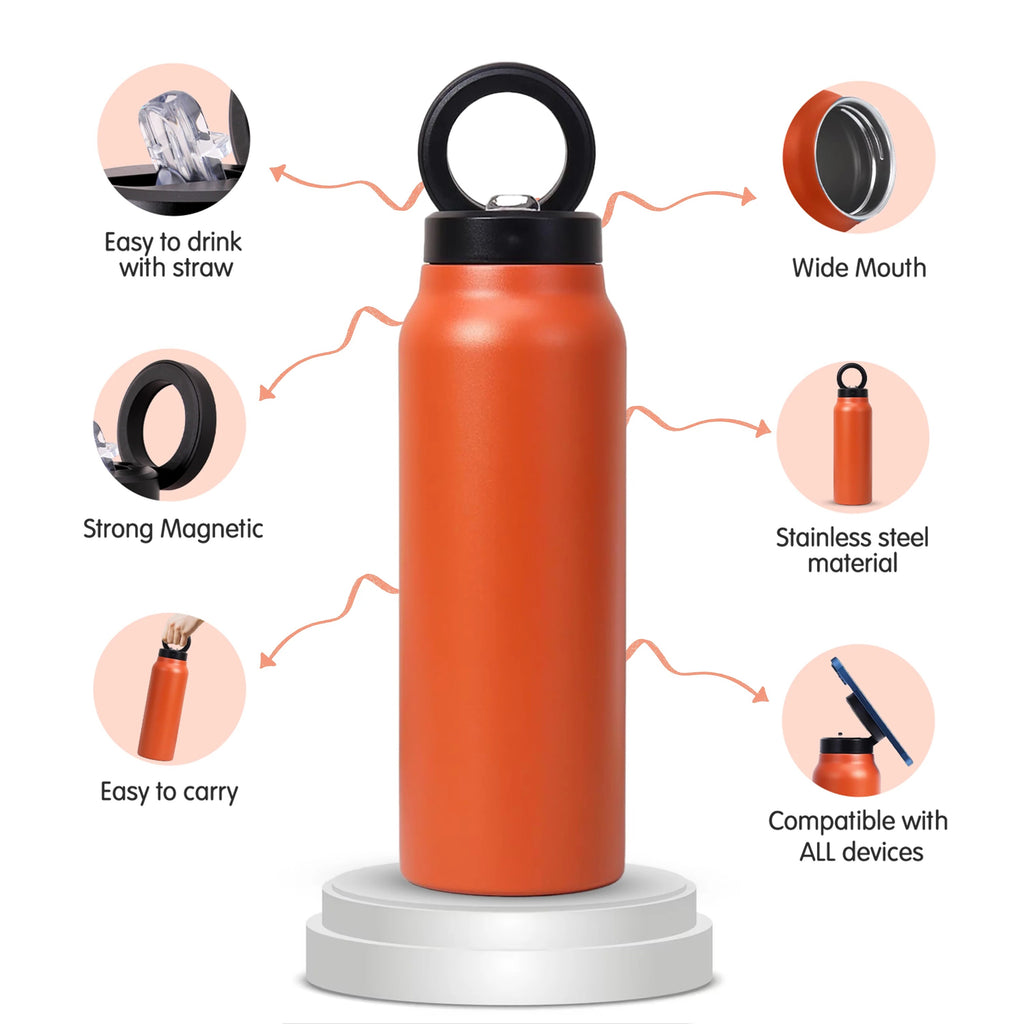 Easy to drink with straw

Strong Magnetic

Easy to carry

Wide Mouth

Stainless steel material

Compatible with ALL devices