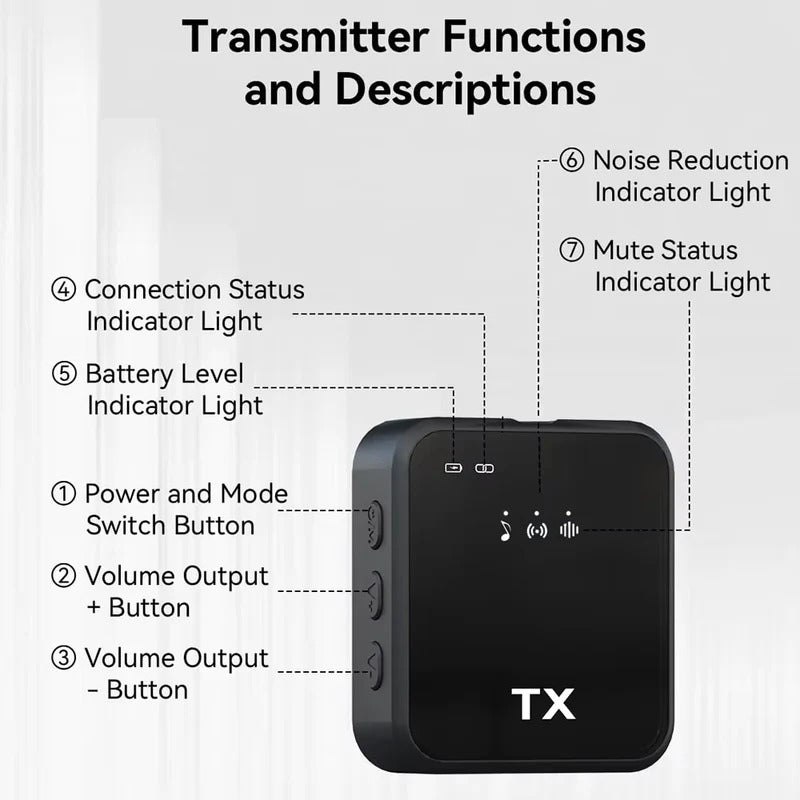 Transmitter Functions and Descriptions

⑥ Noise Reduction Indicator Light

⑦ Mute Status Indicator Light

④ Connection Status Indicator Light

⑤ Battery Level Indicator Light

① Power and Mode Switch Button

② Volume Output + Button

③ Volume Output - Button

TX