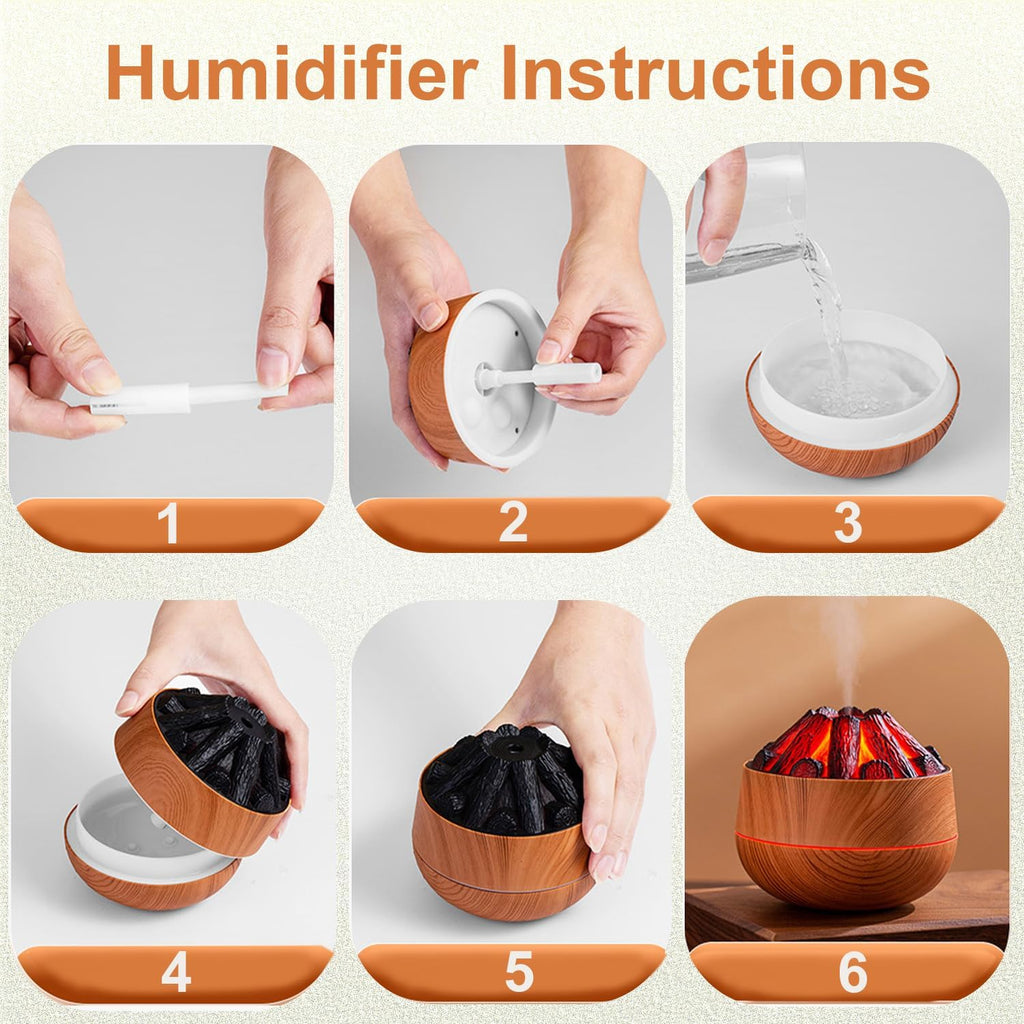 Humidifier Instructions

1

2

3

4

5

6